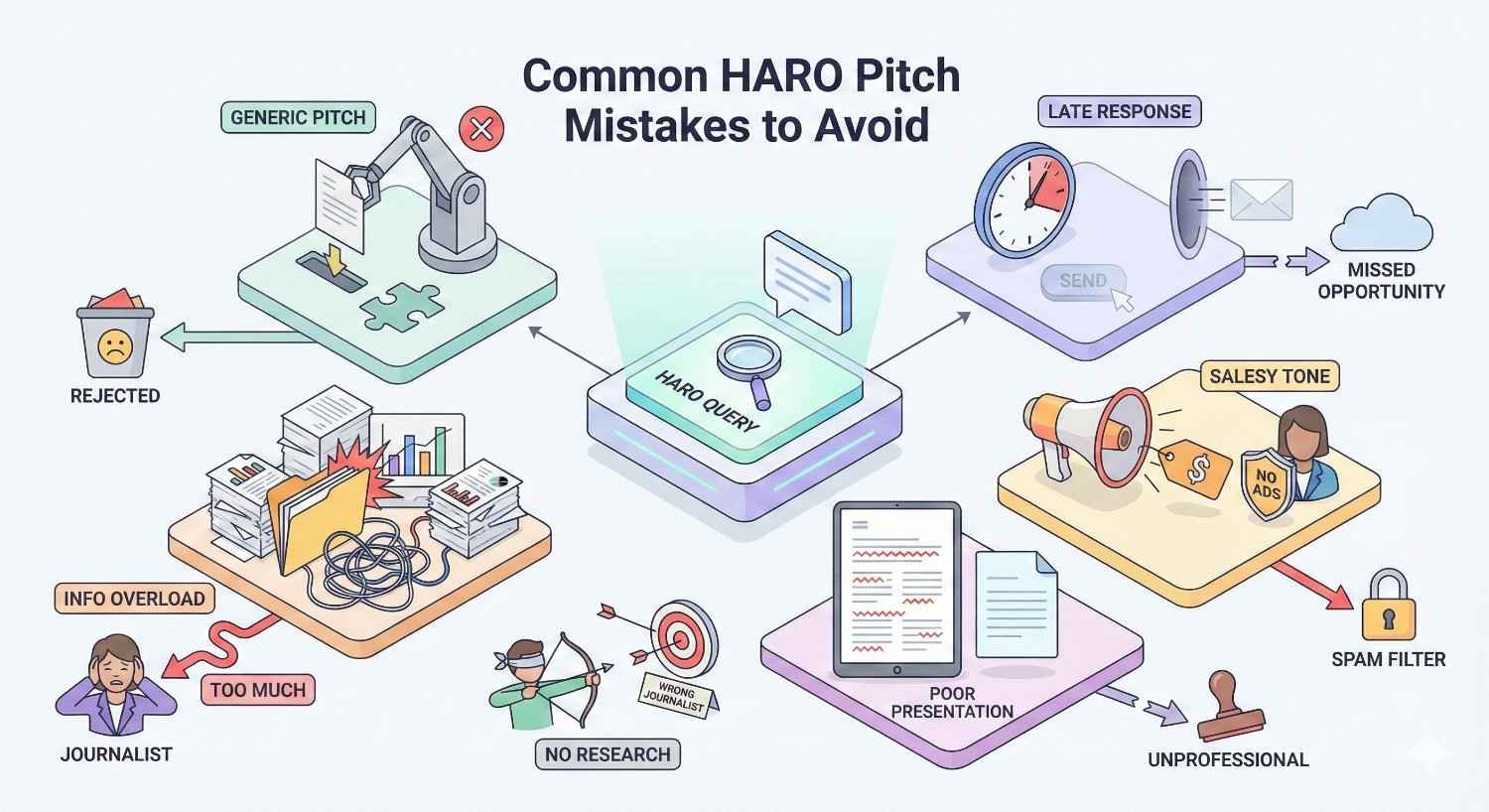 Common HARO Pitch Mistakes to Avoid

GENERIC PITCH

REJECTED

LATE RESPONSE

SEND

MISSED OPPORTUNITY

HARO QUERY

SALESY TONE

$

NO ADS

SPAM FILTER

INFO OVERLOAD

TOO MUCH

JOURNALIST

WRONG JOURNALIST

NO RESEARCH

POOR PRESENTATION

UNPROFESSIONAL